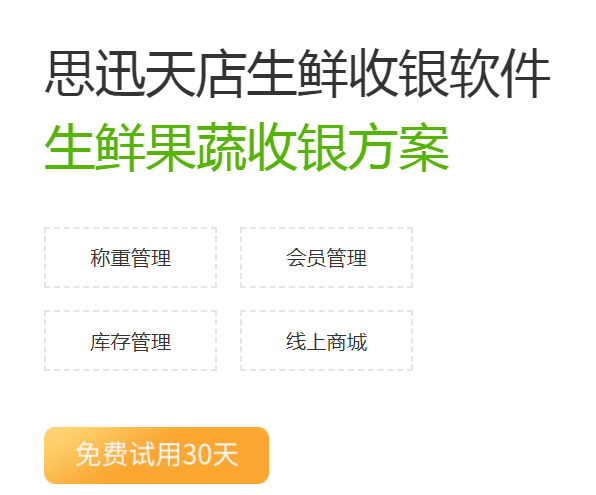 思迅天店生鲜收银软件
生鲜果蔬收银方案

称重管理

会员管理

库存管理

线上商城

免费试用30天